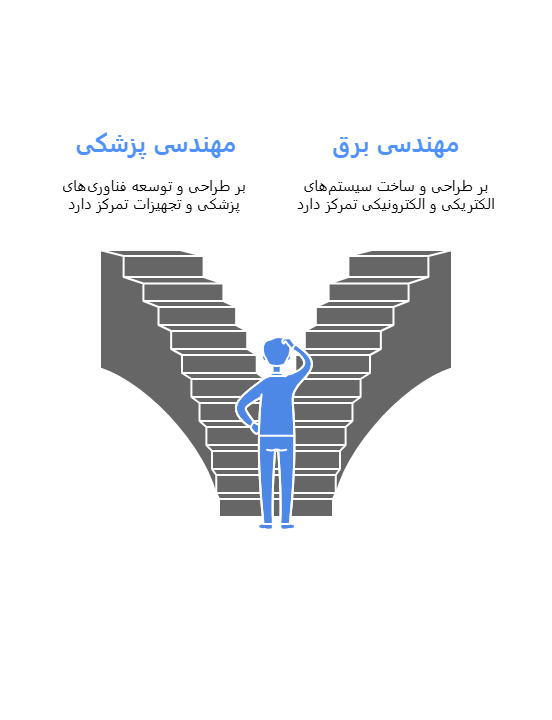 مهندسی برق

بر طراحی و ساخت سیستم‌های الکتریکی و الکترونیکی تمرکز دارد

مهندسی پزشکی

بر طراحی و توسعه فناوری‌های پزشکی و تجهیزات تمرکز دارد